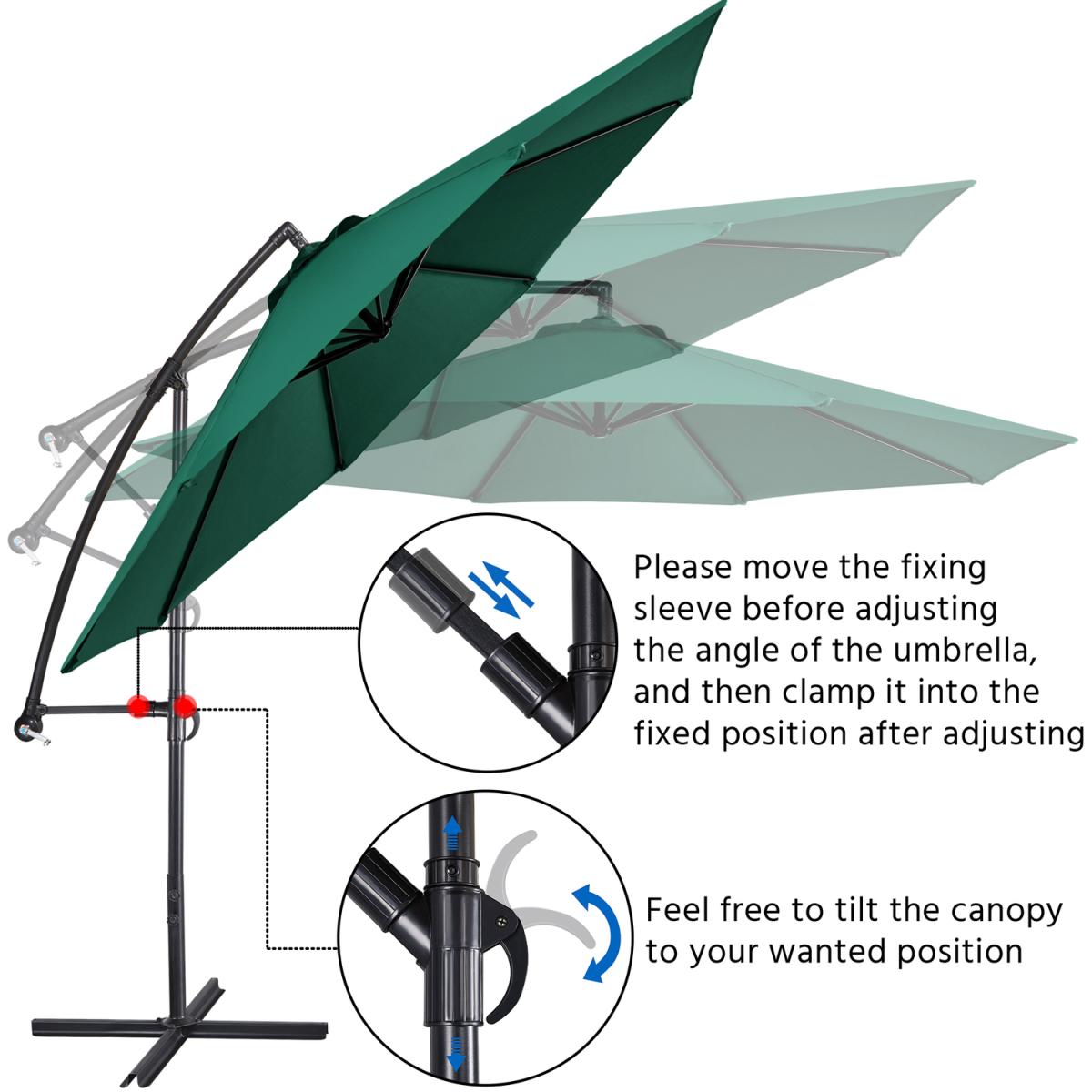 Please move the fixing sleeve before adjusting the angle of the umbrella, and then clamp it into the fixed position after adjusting

Feel free to tilt the canopy to your wanted position