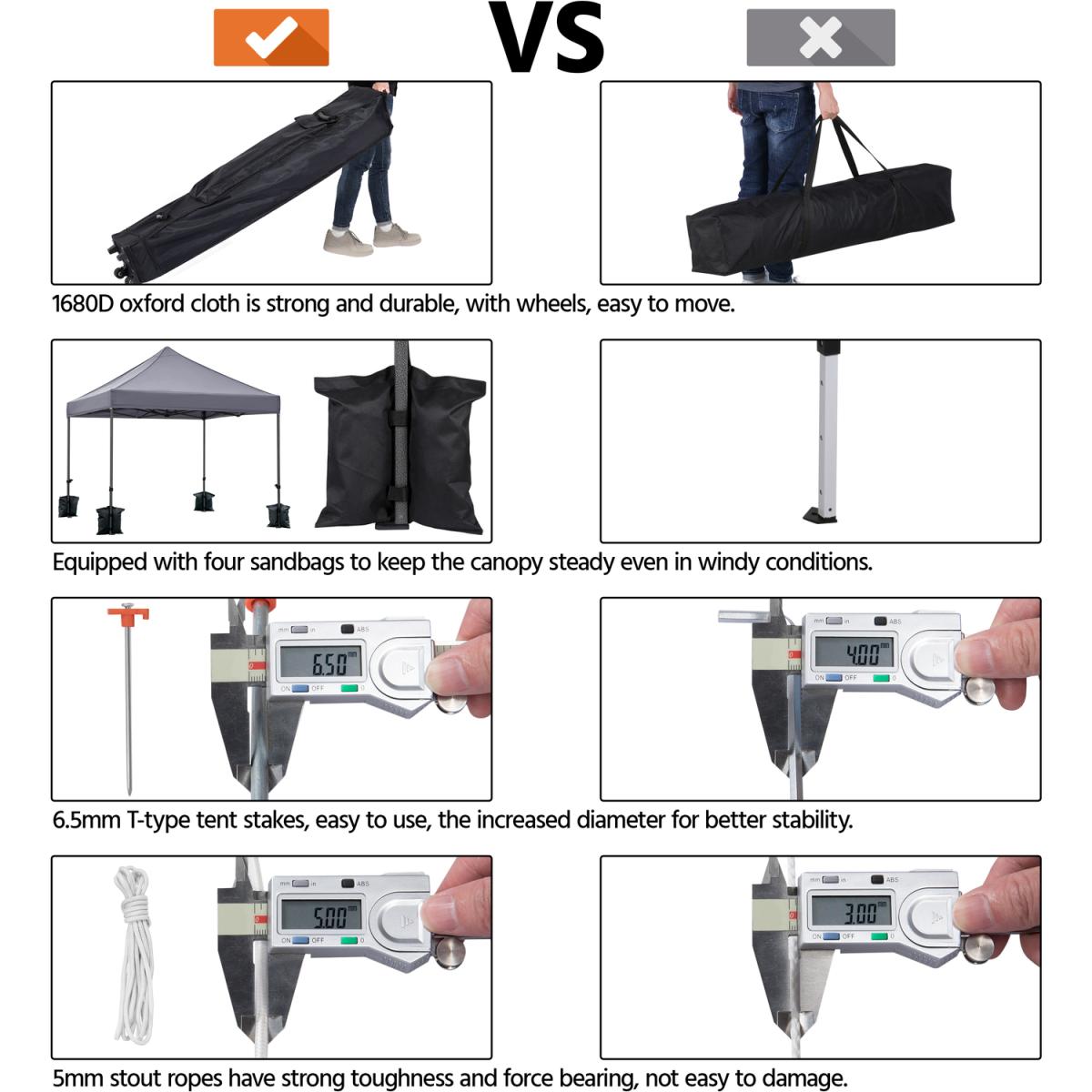 VS

1680D oxford cloth is strong and durable, with wheels, easy to move.

Equipped with four sandbags to keep the canopy steady even in windy conditions.

mm in ABS
6.50 mm
ON OFF 0

mm in ABS
4.00 mm
ON OFF 0

6.5mm T-type tent stakes, easy to use, the increased diameter for better stability.

mm in ABS
5.00 mm
ON OFF 0

mm in ABS
3.00 mm
ON OFF 0

5mm stout ropes have strong toughness and force bearing, not easy to damage.