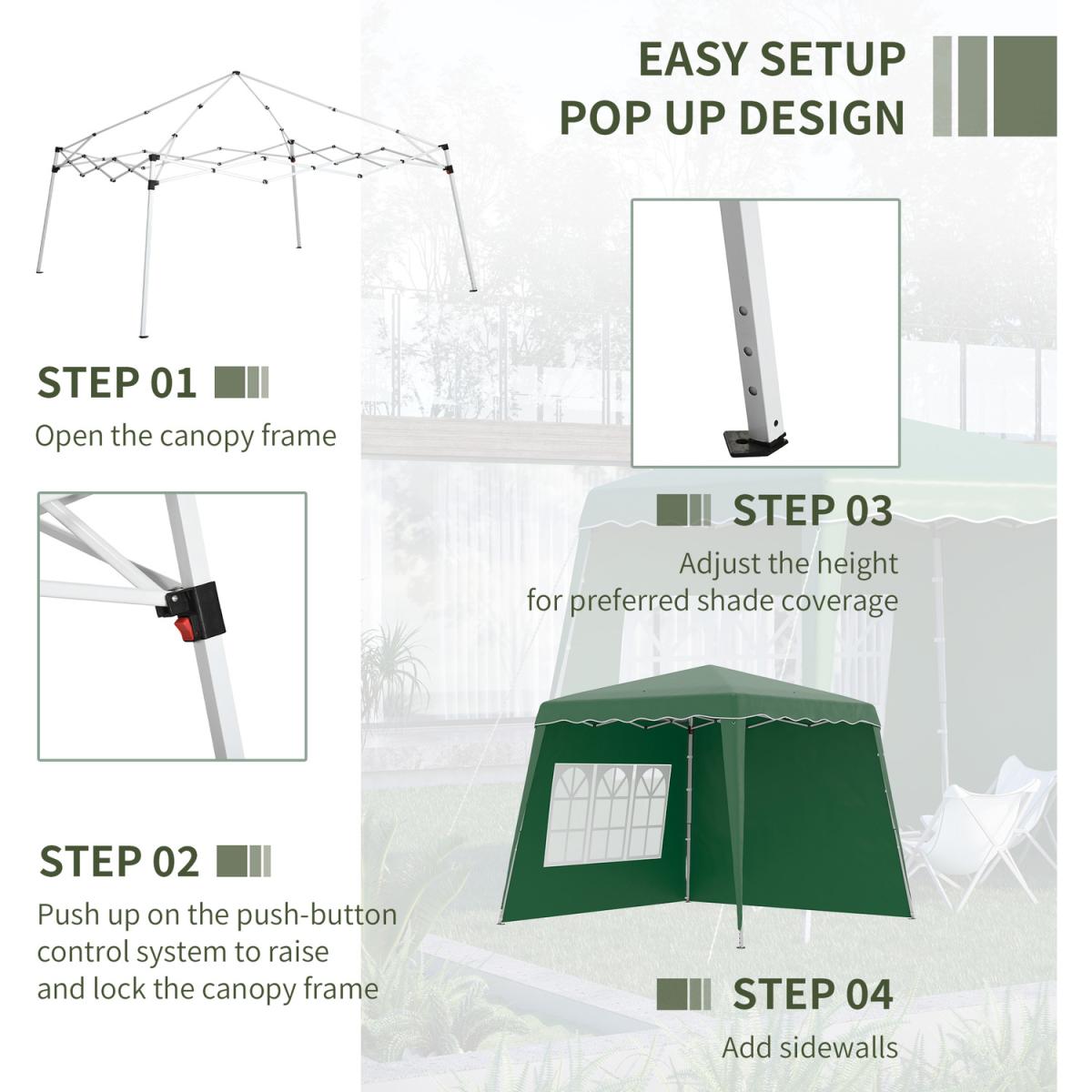 EASY SETUP
POP UP DESIGN

STEP 01
Open the canopy frame

STEP 02
Push up on the push-button control system to raise and lock the canopy frame

STEP 03
Adjust the height for preferred shade coverage

STEP 04
Add sidewalls