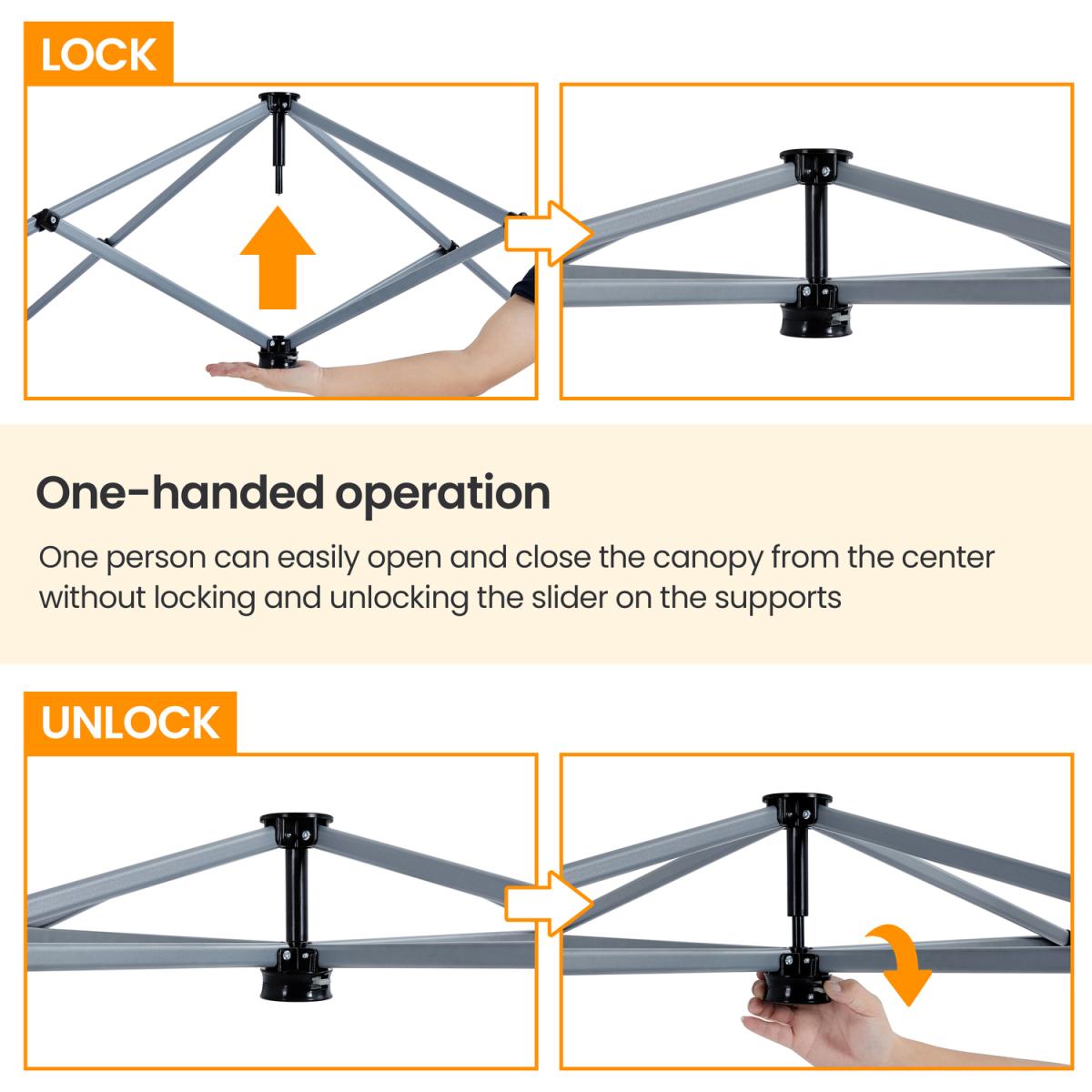 LOCK

One-handed operation

One person can easily open and close the canopy from the center without locking and unlocking the slider on the supports

UNLOCK