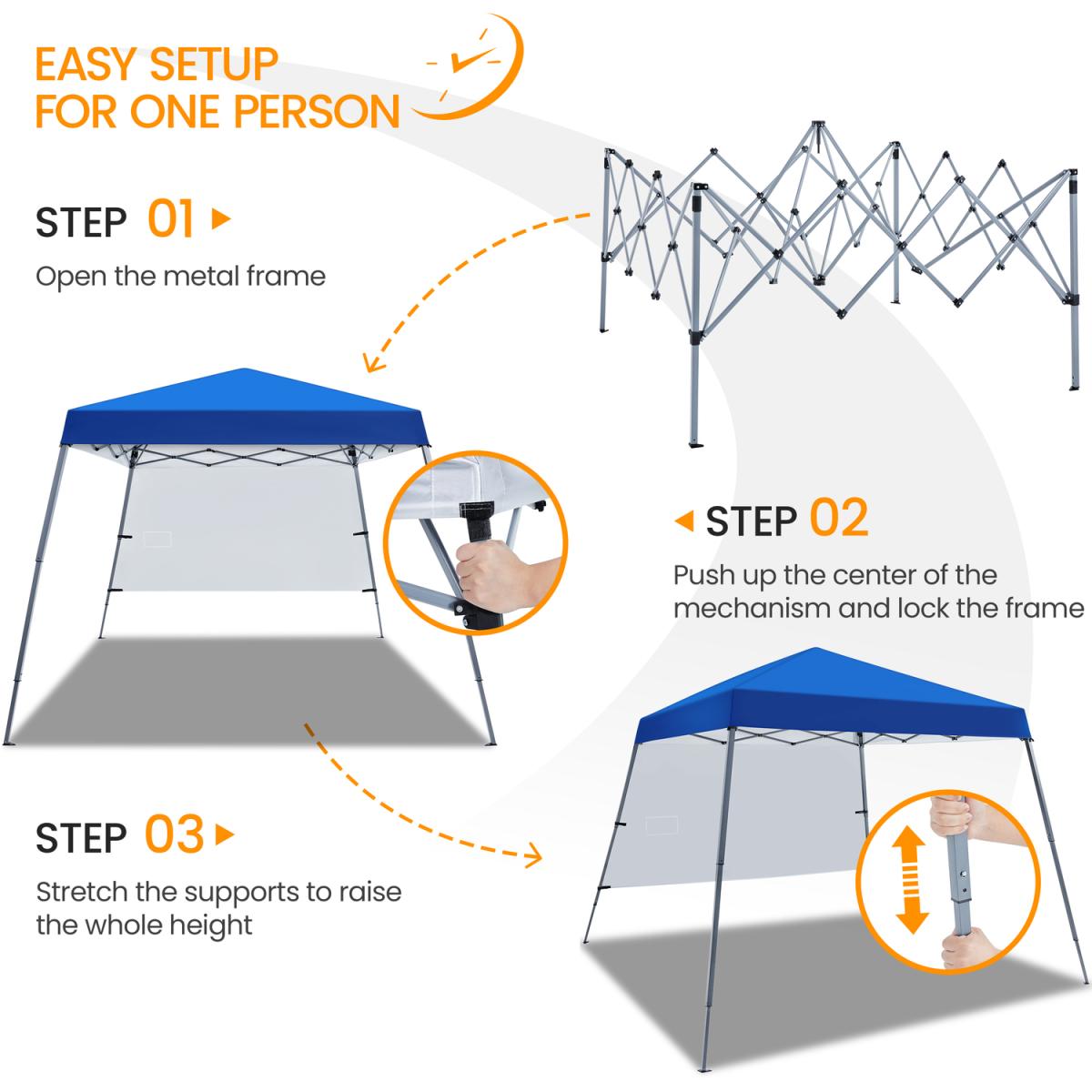 EASY SETUP
FOR ONE PERSON

STEP 01

Open the metal frame

STEP 02

Push up the center of the mechanism and lock the frame

STEP 03

Stretch the supports to raise the whole height