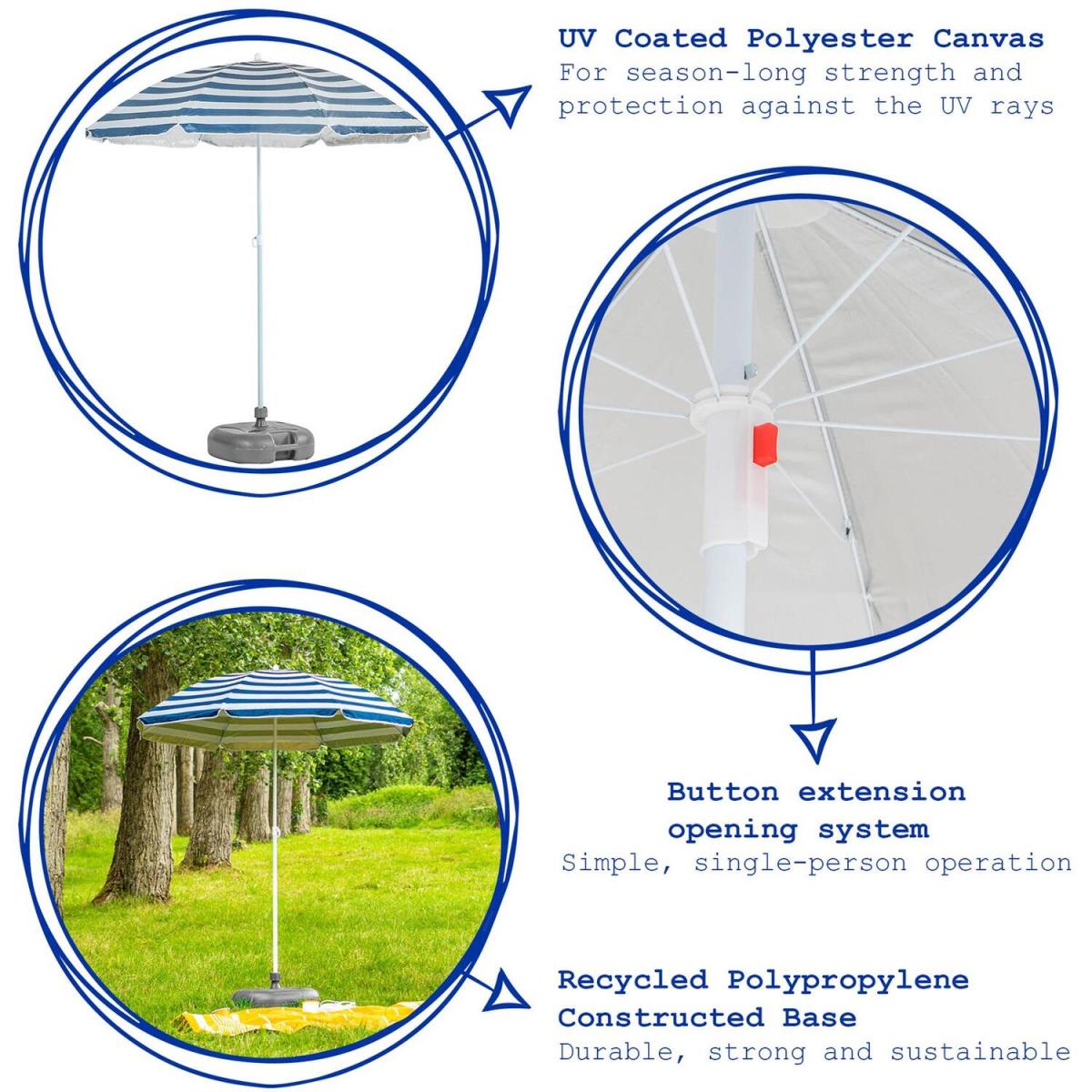 UV Coated Polyester Canvas
For season-long strength and protection against the UV rays

Button extension opening system
Simple, single-person operation

Recycled Polypropylene Constructed Base
Durable, strong and sustainable