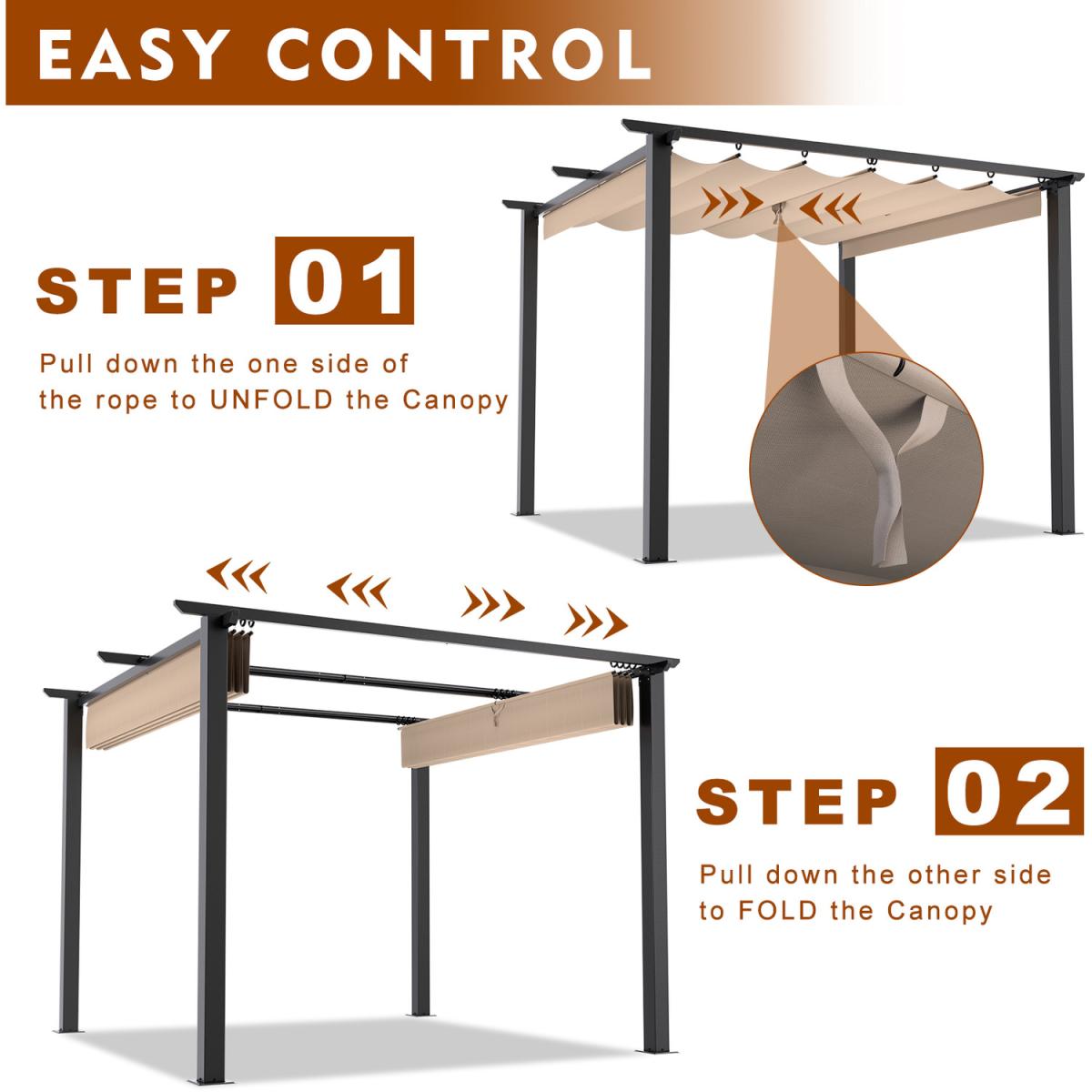 EASY CONTROL

STEP 01

Pull down the one side of the rope to UNFOLD the Canopy

STEP 02

Pull down the other side to FOLD the Canopy