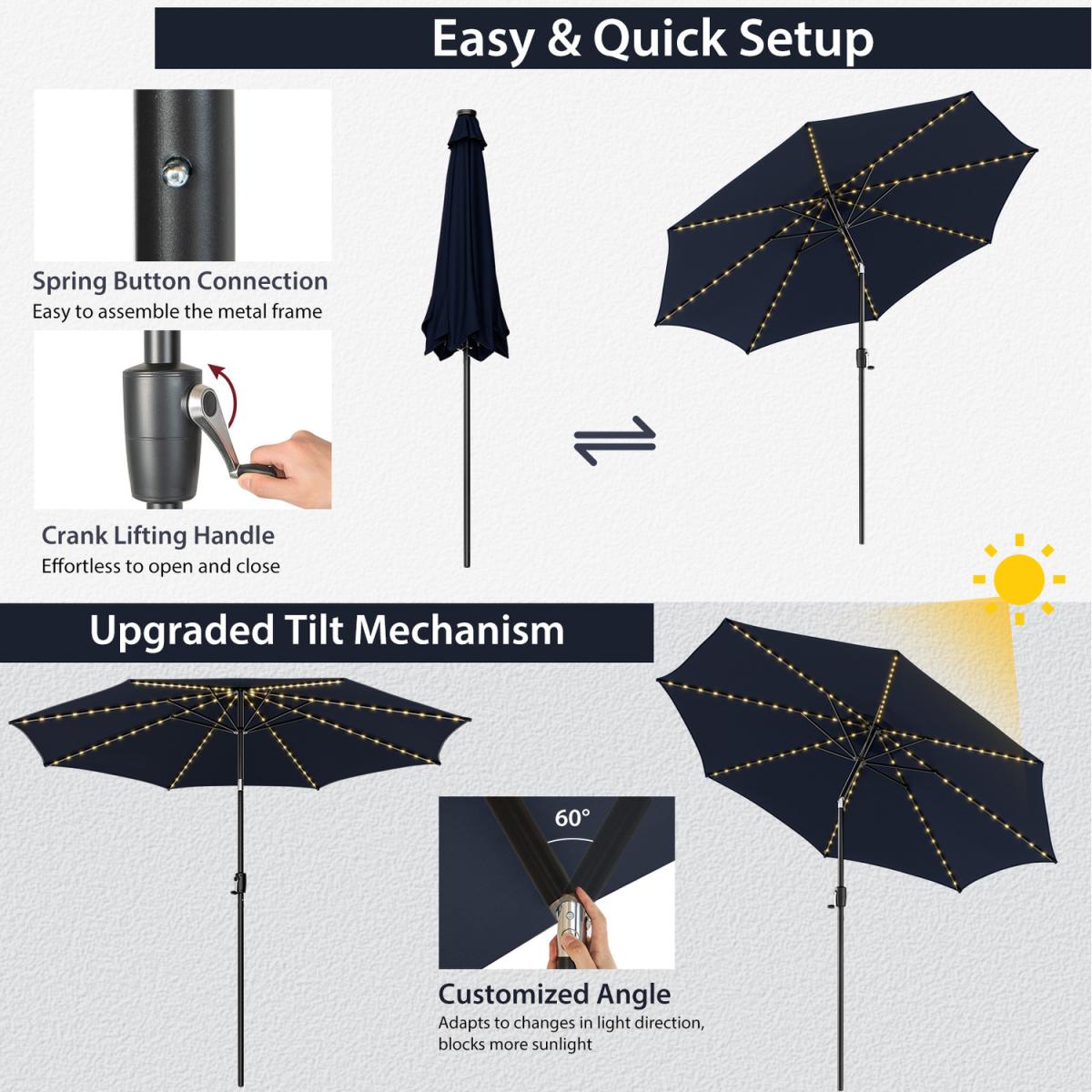 Easy & Quick Setup

Spring Button Connection
Easy to assemble the metal frame

Crank Lifting Handle
Effortless to open and close

Upgraded Tilt Mechanism

60°

Customized Angle
Adapts to changes in light direction, blocks more sunlight