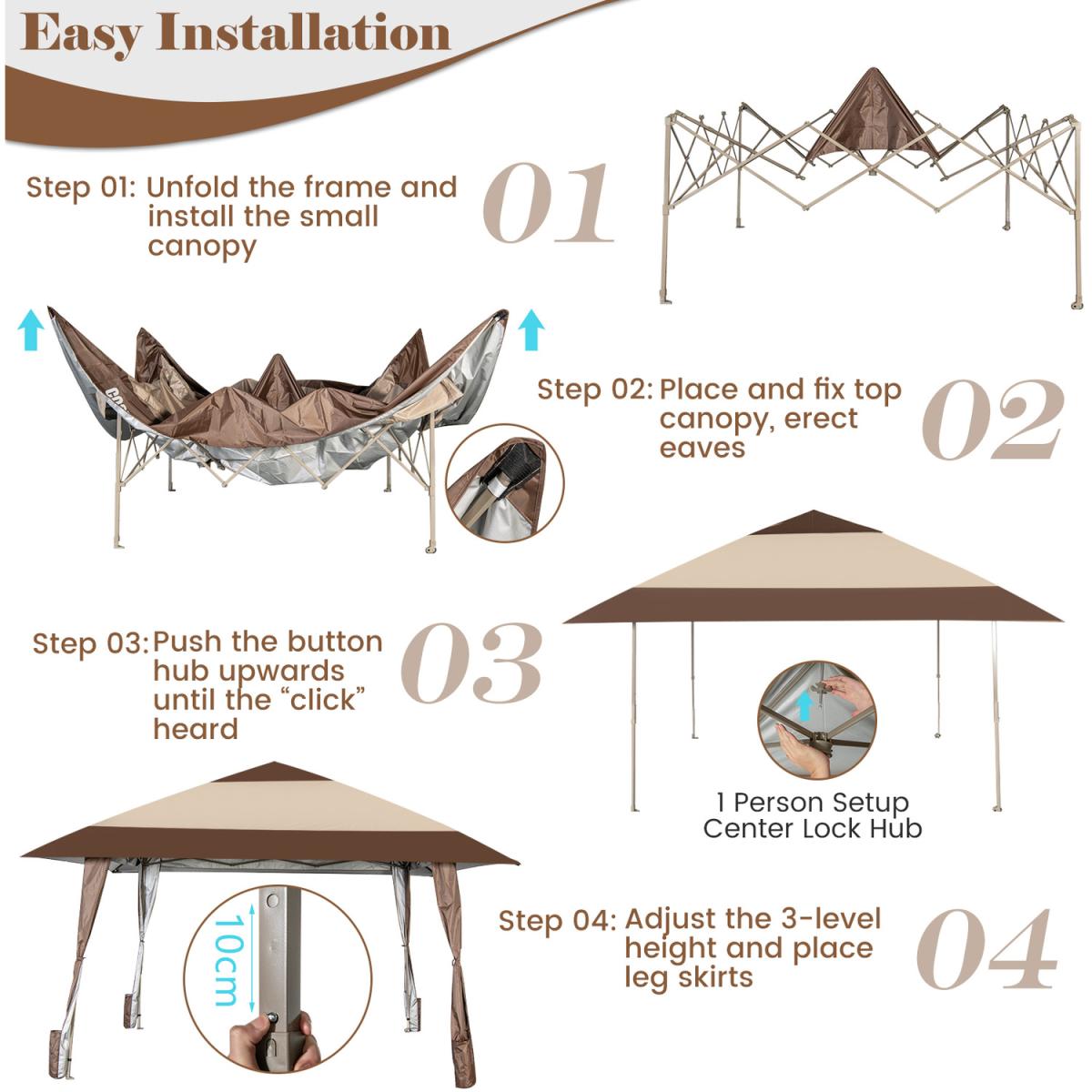 Easy Installation

Step 01: Unfold the frame and install the small canopy

01

Step 02: Place and fix top canopy, erect eaves

02

Step 03: Push the button hub upwards until the “click” heard

03

1 Person Setup Center Lock Hub

10cm

Step 04: Adjust the 3-level height and place leg skirts

04