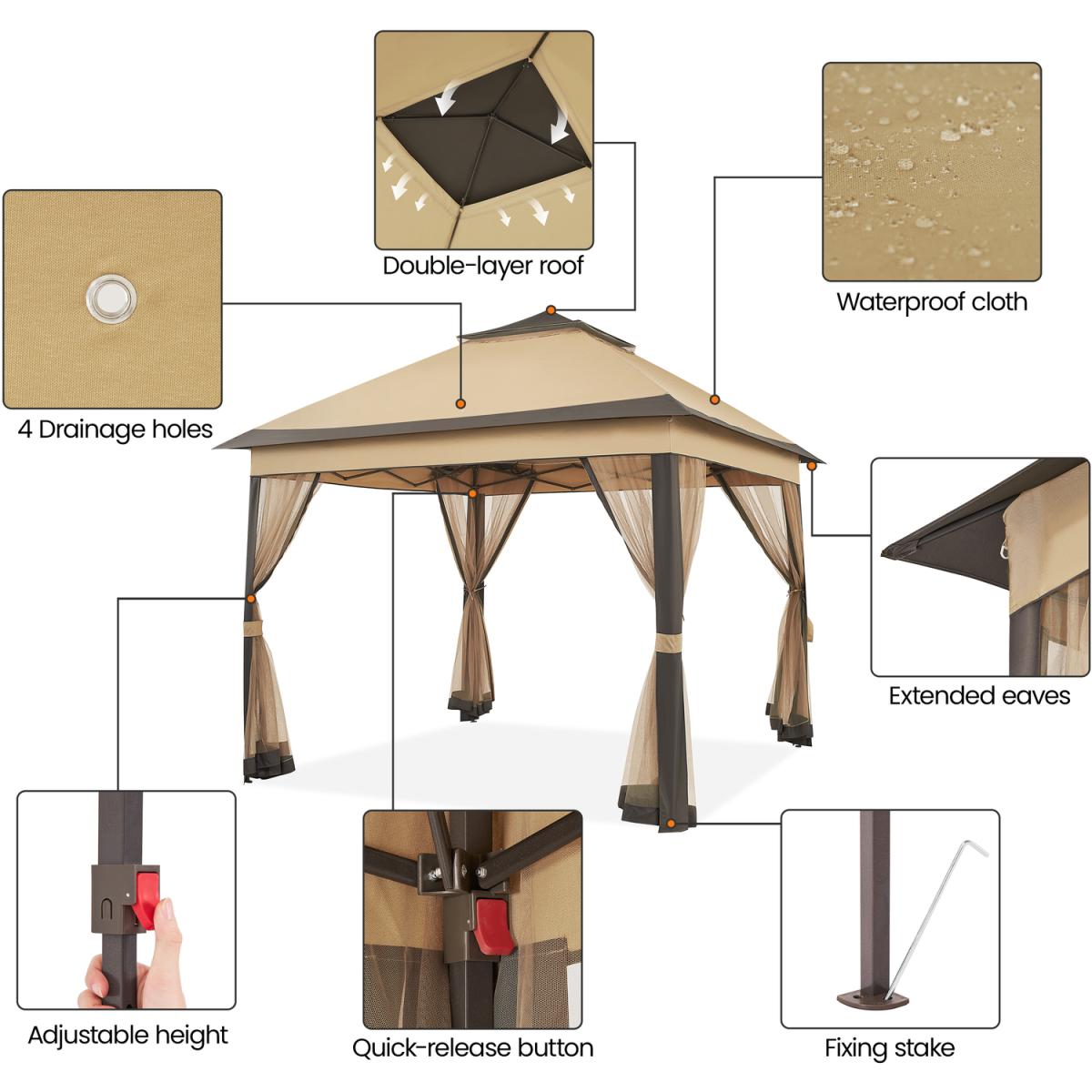 Double-layer roof

Waterproof cloth

4 Drainage holes

Extended eaves

Adjustable height

Quick-release button

Fixing stake