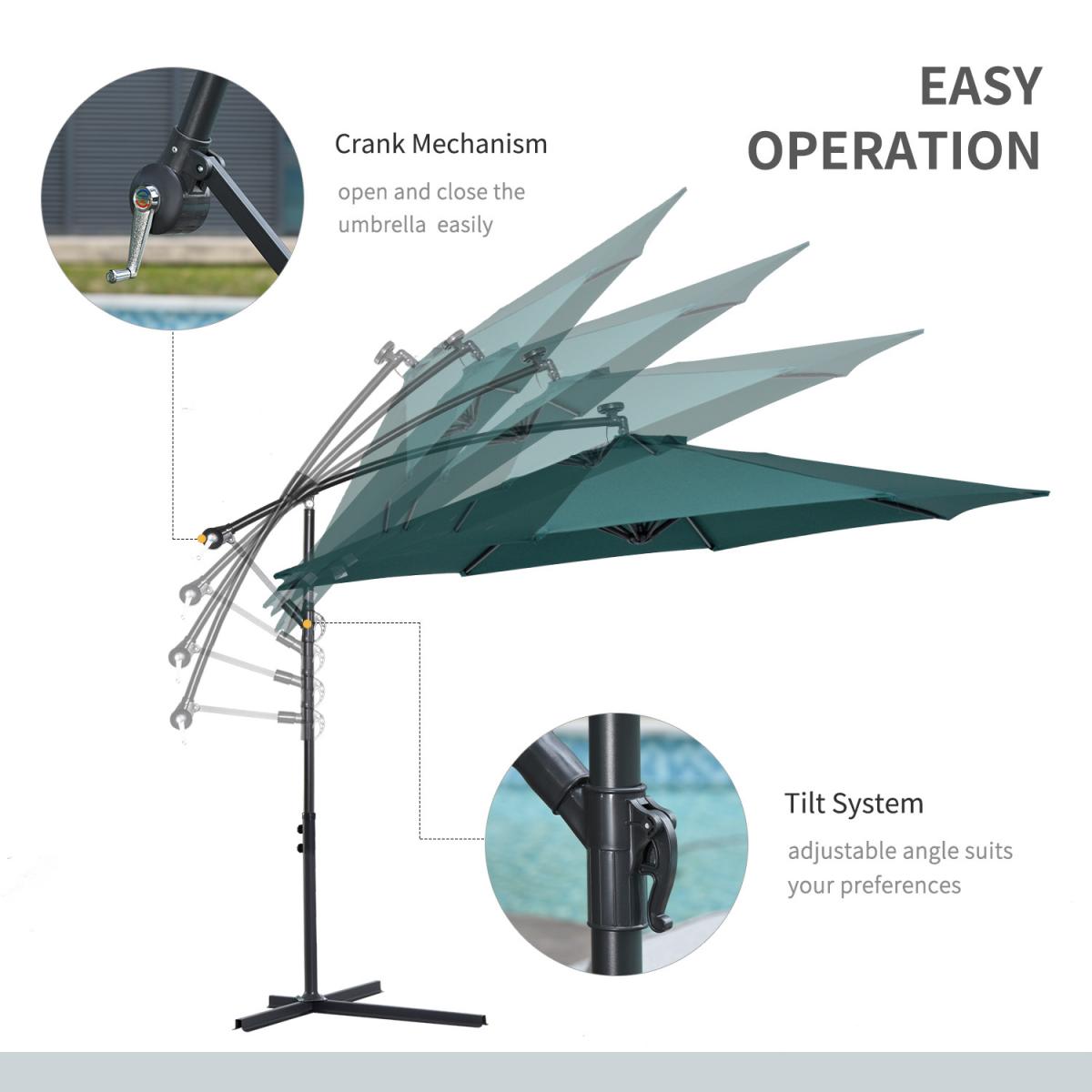 EASY OPERATION

Crank Mechanism

open and close the umbrella easily

Tilt System

adjustable angle suits your preferences