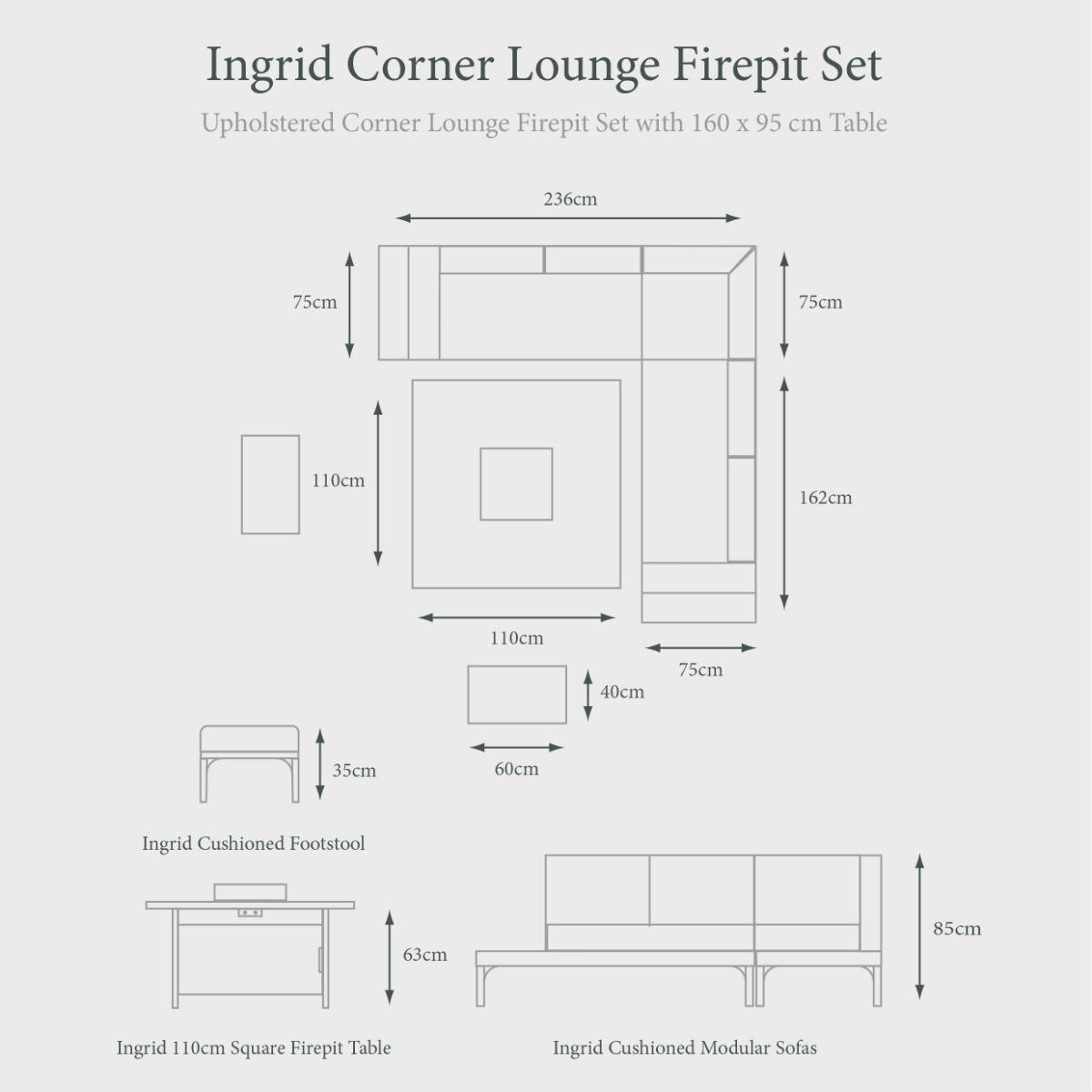 Ingrid Corner Lounge Firepit Set

Upholstered Corner Lounge Firepit Set with 160 x 95 cm Table

236cm

75cm

75cm

110cm

162cm

110cm

75cm

40cm

60cm

35cm

Ingrid Cushioned Footstool

63cm

85cm

Ingrid 110cm Square Firepit Table

Ingrid Cushioned Modular Sofas