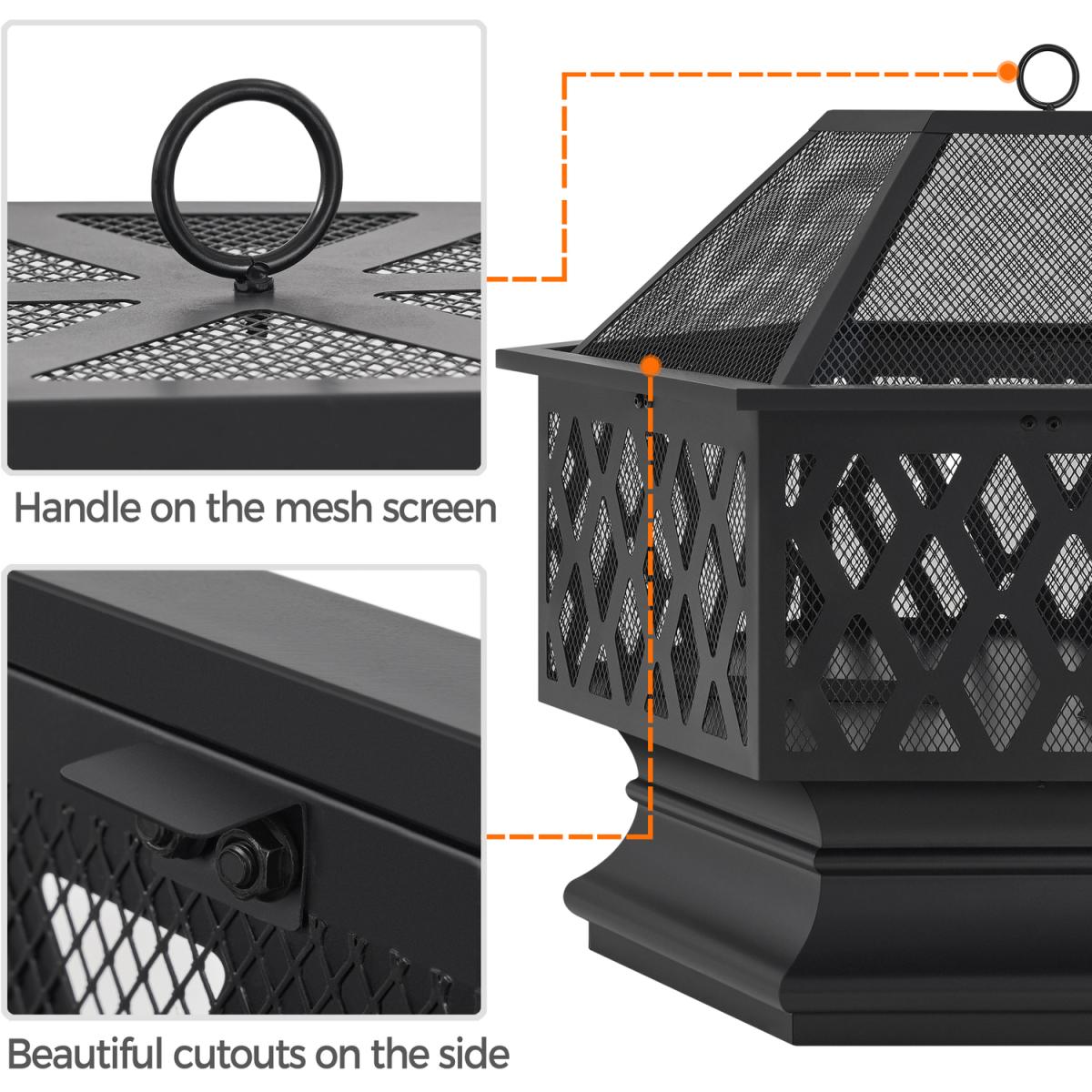 Handle on the mesh screen

Beautiful cutouts on the side