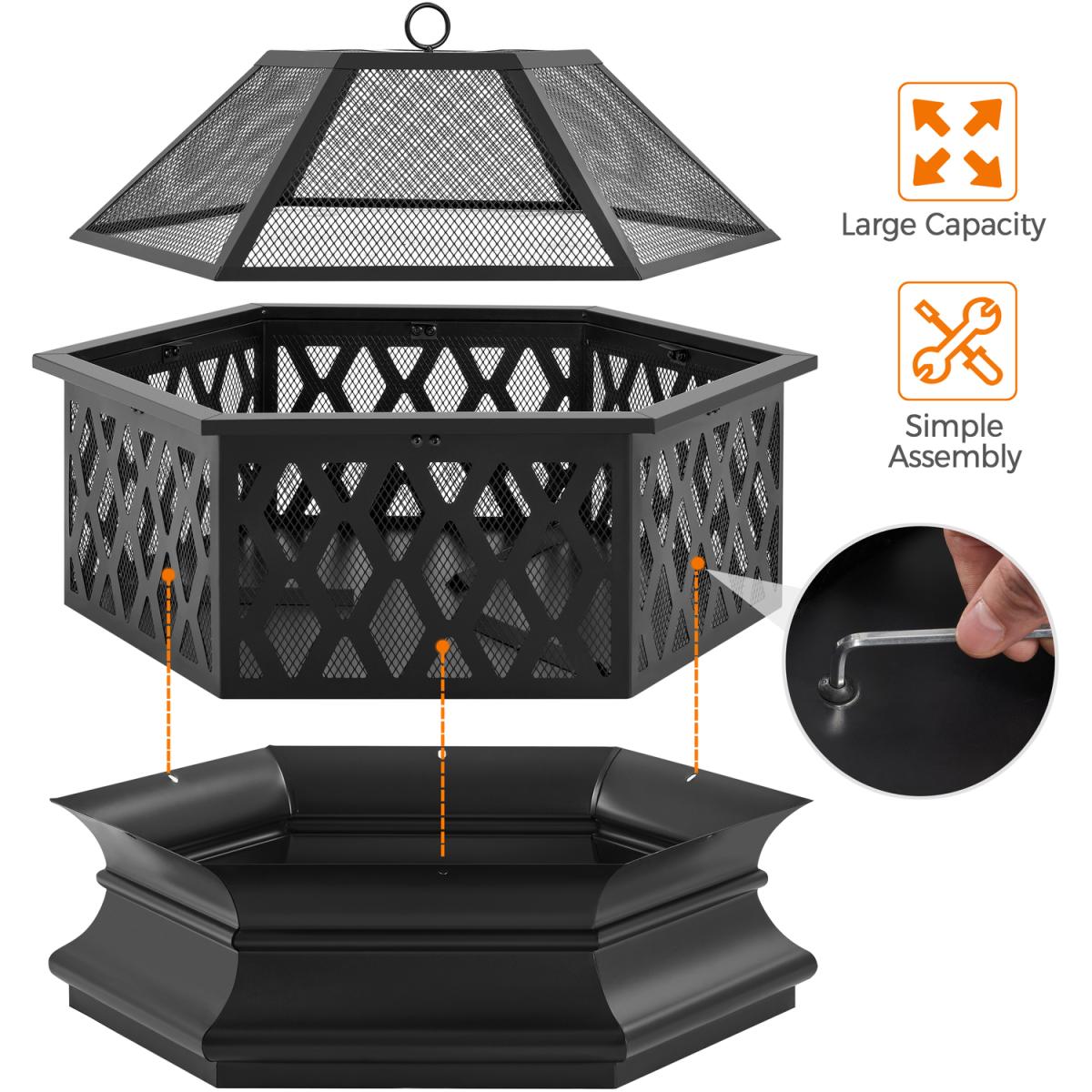 Large Capacity

Simple Assembly