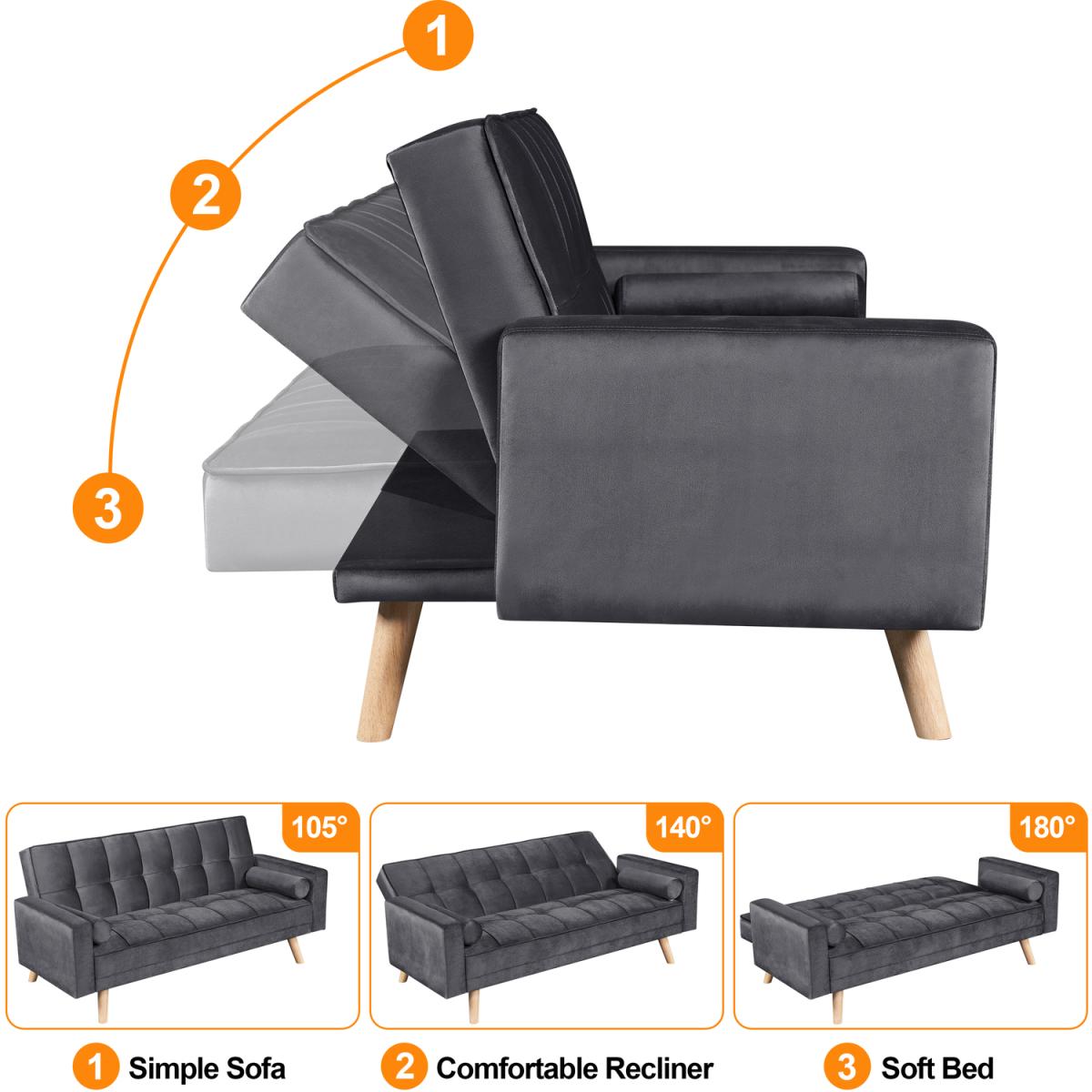 1
2
3

105°

140°

180°

1 Simple Sofa

2 Comfortable Recliner

3 Soft Bed