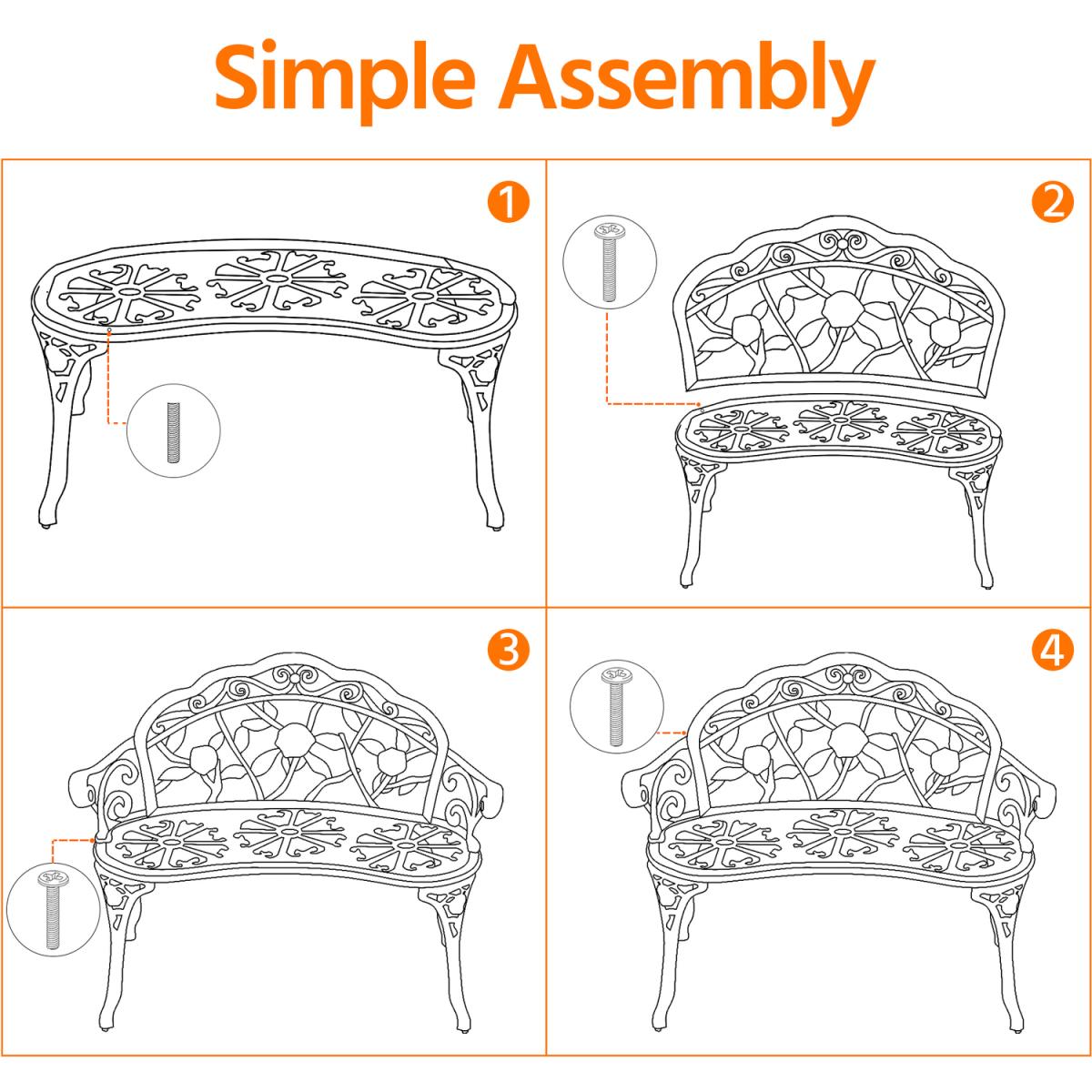 Simple Assembly

1

2

3

4