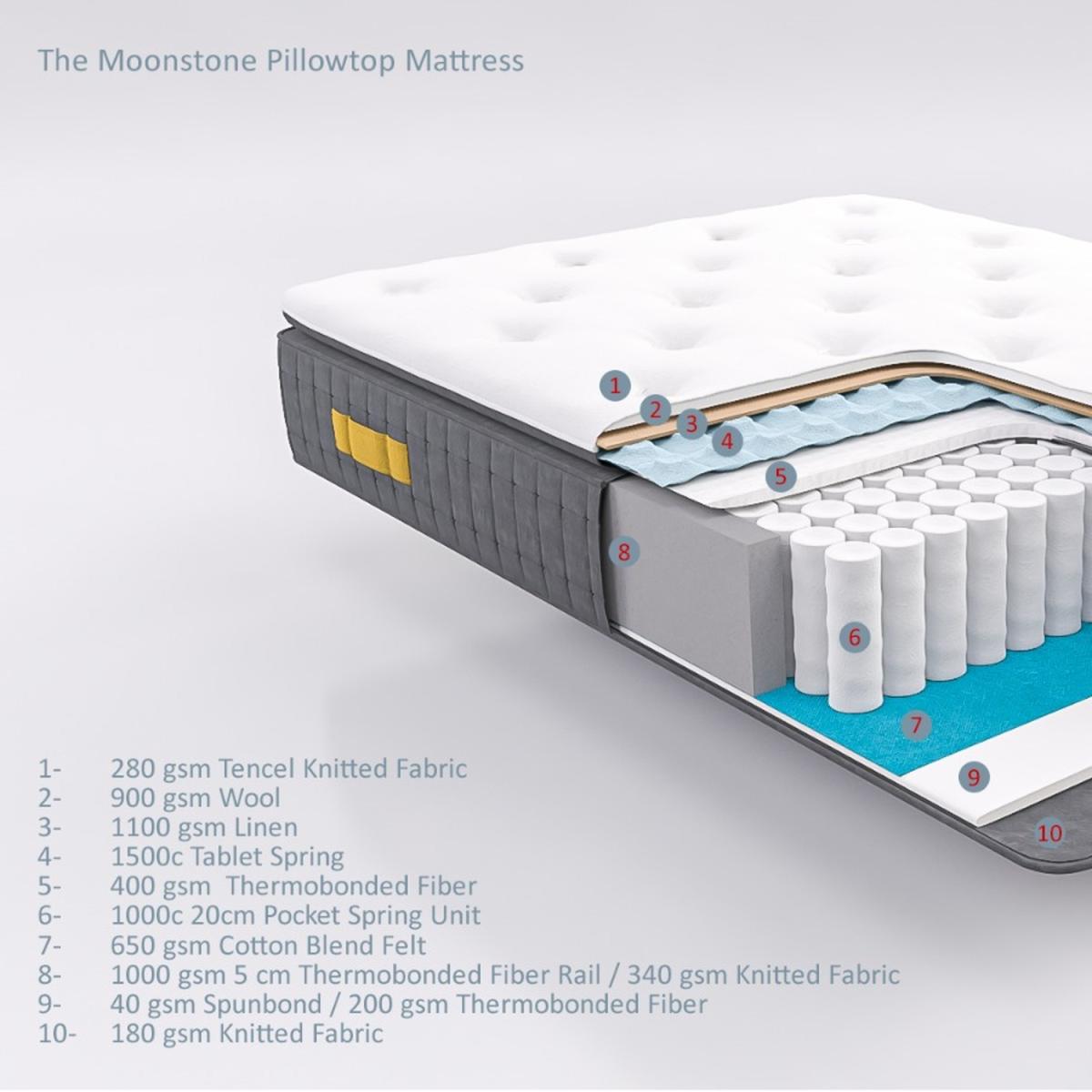 The Moonstone Pillowtop Mattress

1 2 3 4 5 8 6 7 9 10

1- 280 gsm Tencel Knitted Fabric
2- 900 gsm Wool
3- 1100 gsm Linen
4- 1500c Tablet Spring
5- 400 gsm Thermobonded Fiber
6- 1000c 20cm Pocket Spring Unit
7- 650 gsm Cotton Blend Felt
8- 1000 gsm 5 cm Thermobonded Fiber Rail / 340 gsm Knitted Fabric
9- 40 gsm Spunbond / 200 gsm Thermobonded Fiber
10- 180 gsm Knitted Fabric