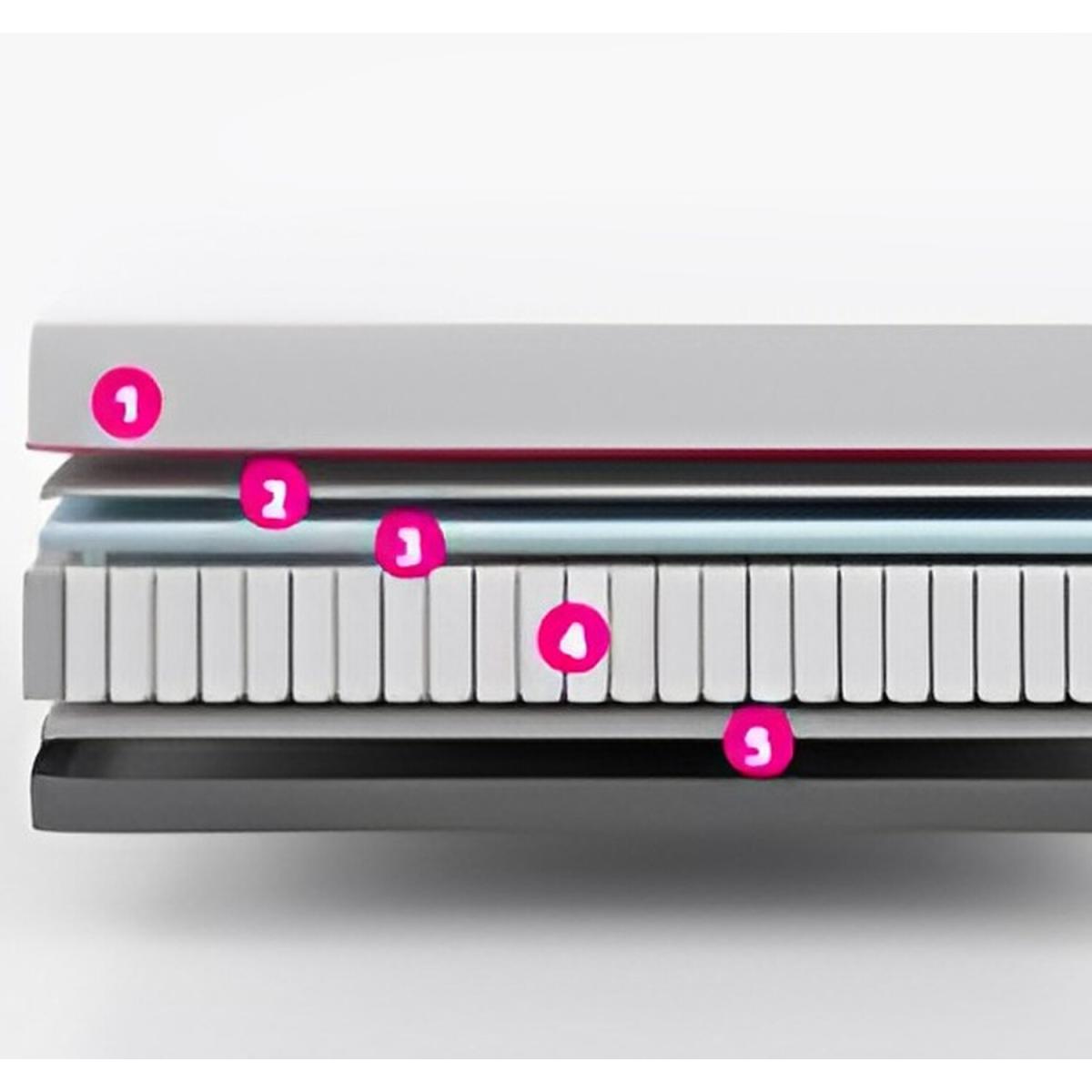 1
2
3
4
5