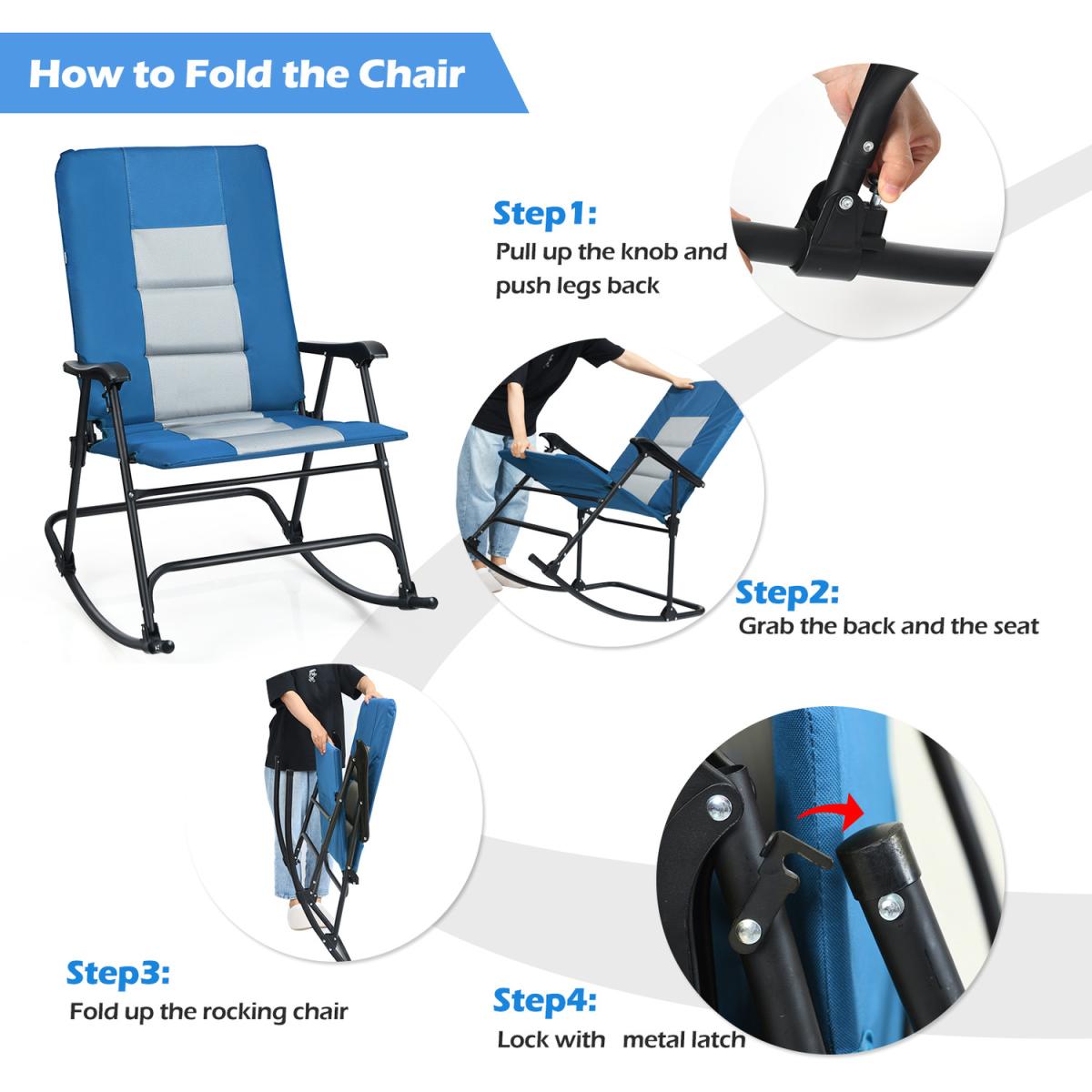 How to Fold the Chair

Step1:
Pull up the knob and push legs back

Step2:
Grab the back and the seat

Step3:
Fold up the rocking chair

Step4:
Lock with metal latch