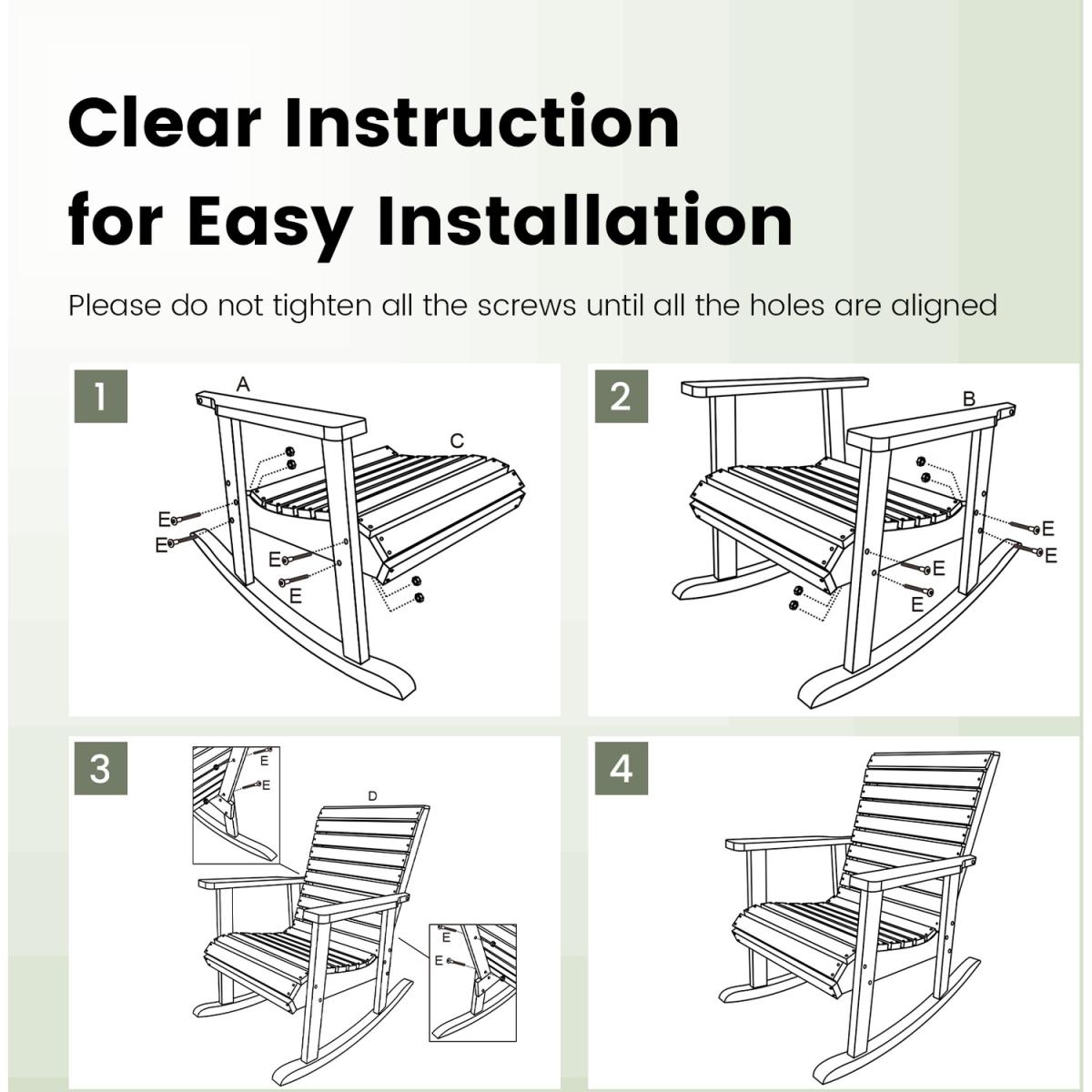 Clear Instruction for Easy Installation

Please do not tighten all the screws until all the holes are aligned

1
A
C
E
E
E
E

2
B
E
E
E
E

3
E
E
D
E
E

4