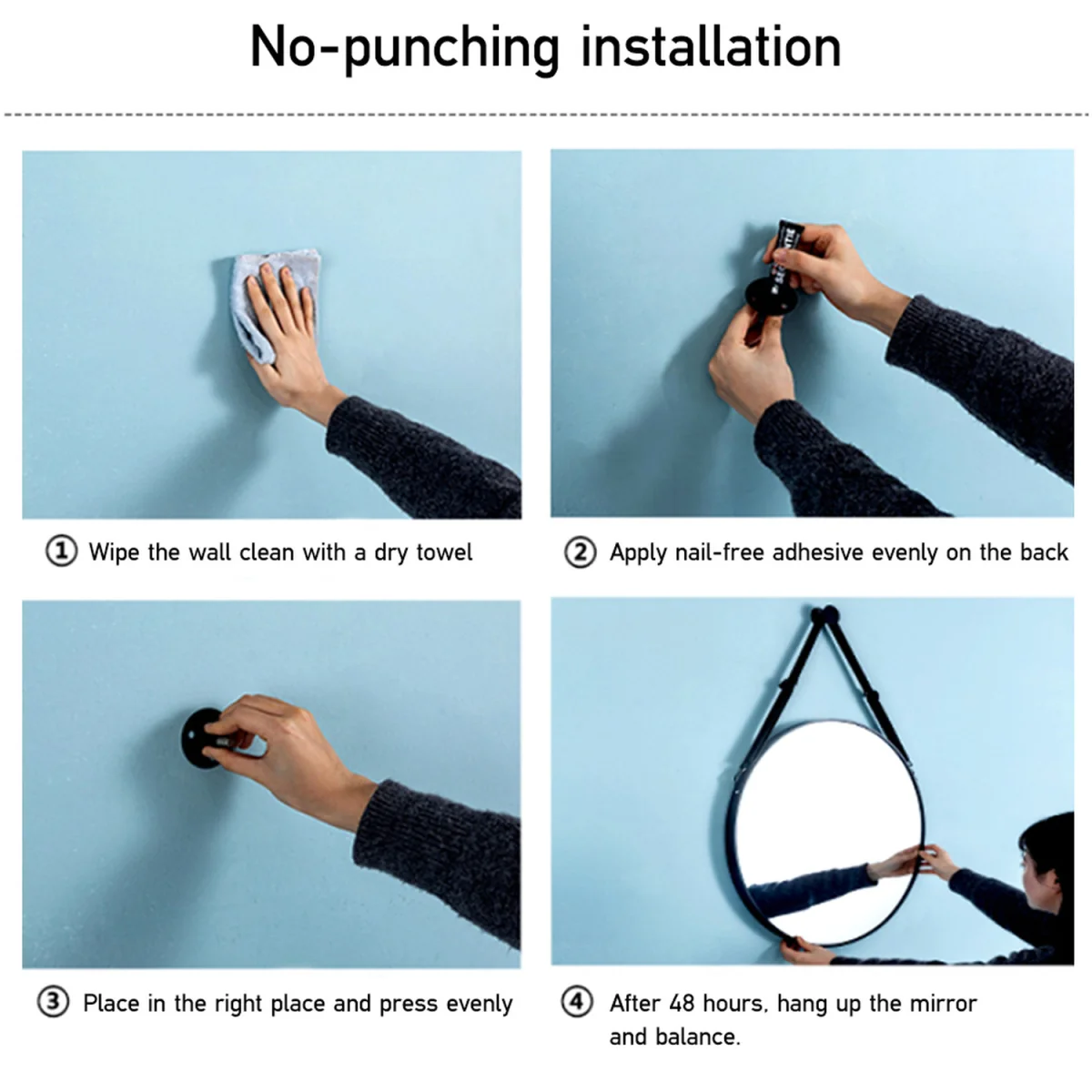 No-punching installation

① Wipe the wall clean with a dry towel

② Apply nail-free adhesive evenly on the back

③ Place in the right place and press evenly

④ After 48 hours, hang up the mirror and balance.