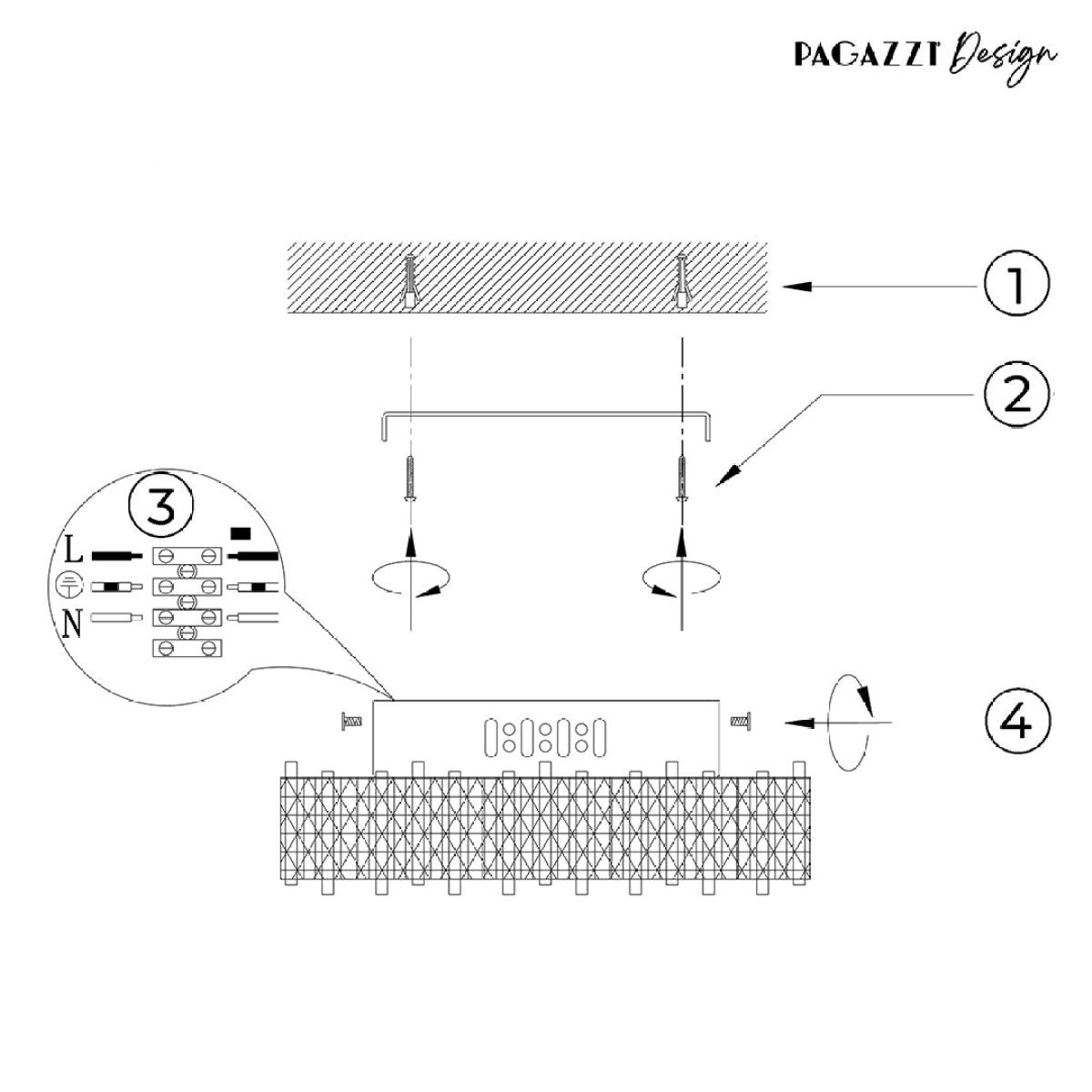 PAGAZZI Design

1

2

3

L

N

4