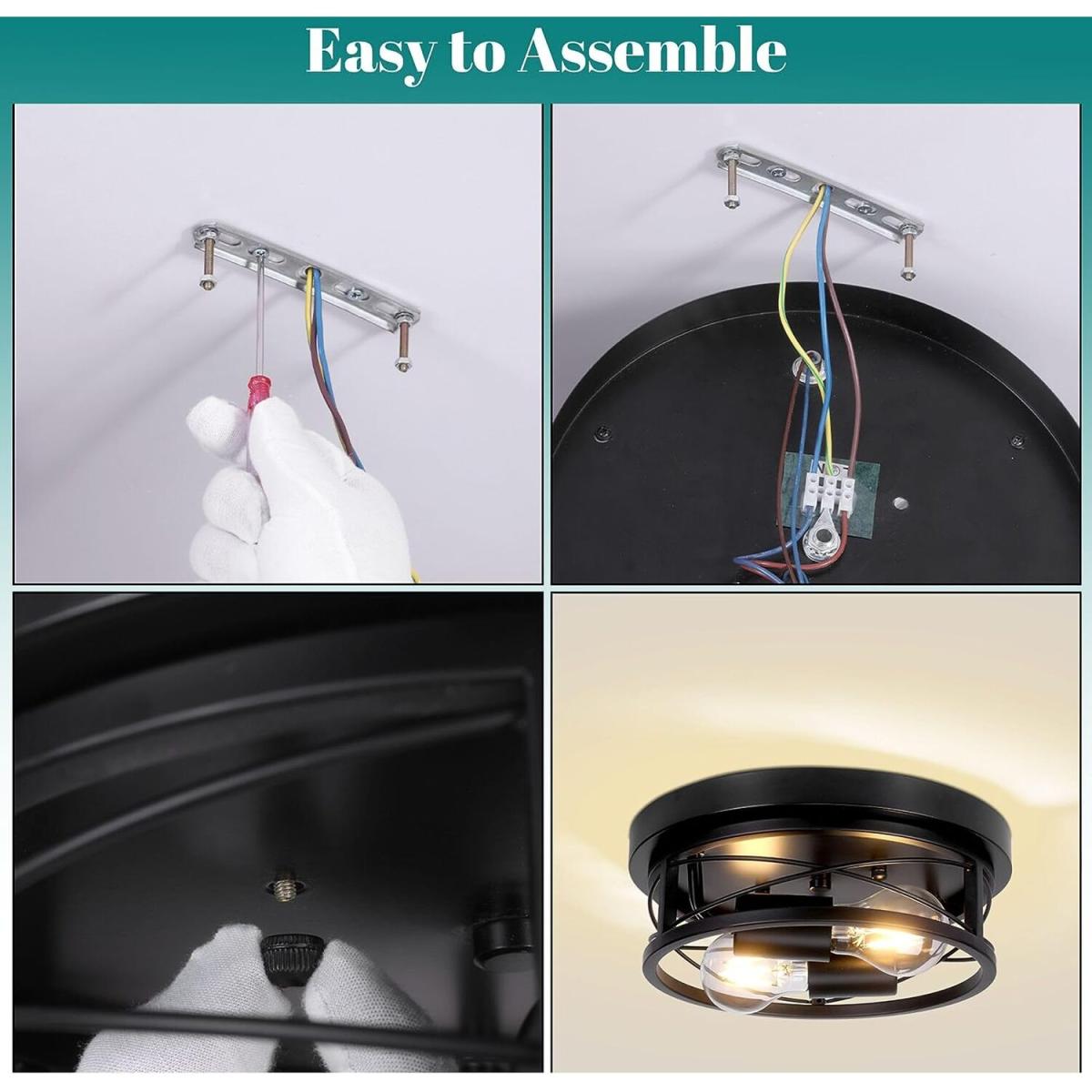 Easy to Assemble