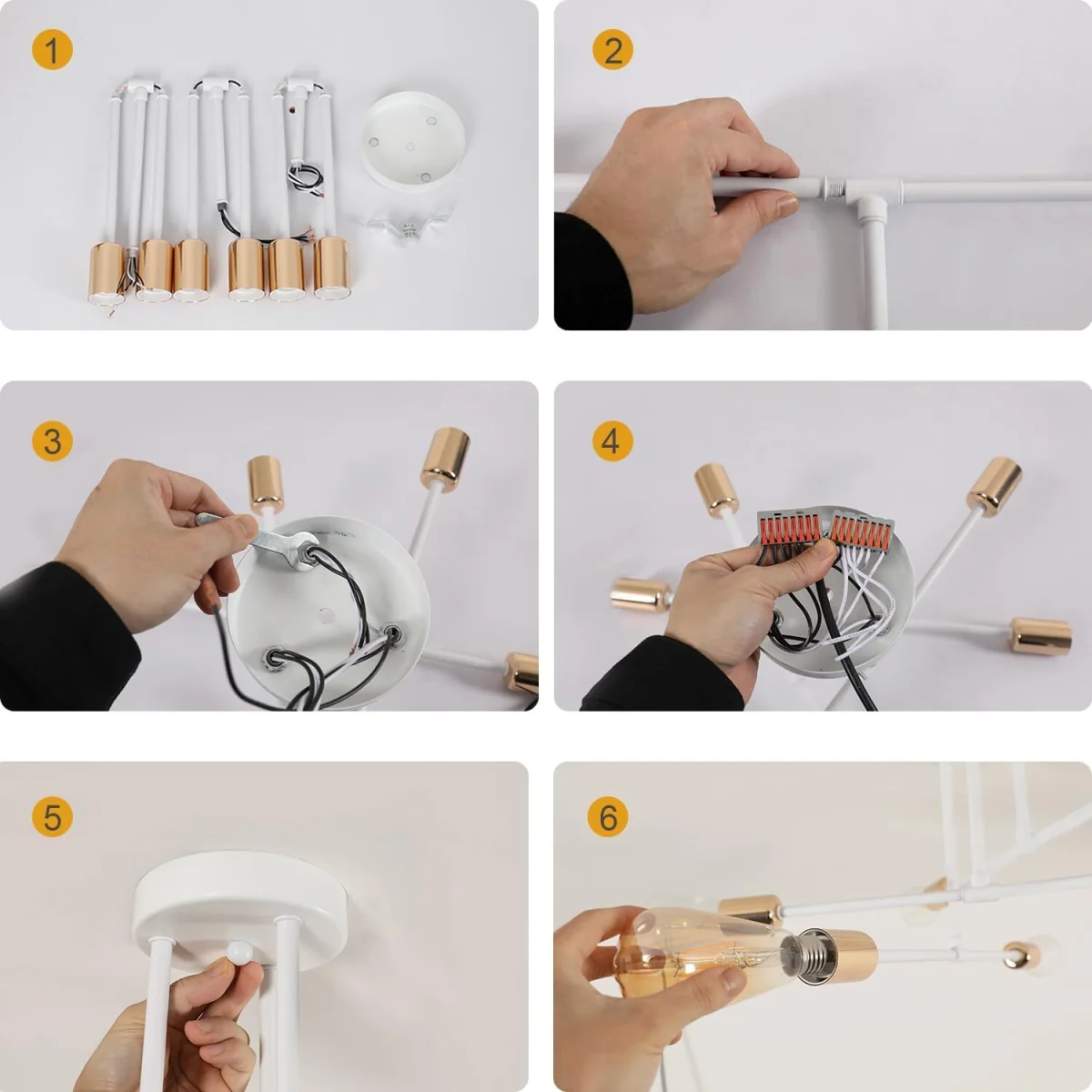 1

2

3

4

5

6