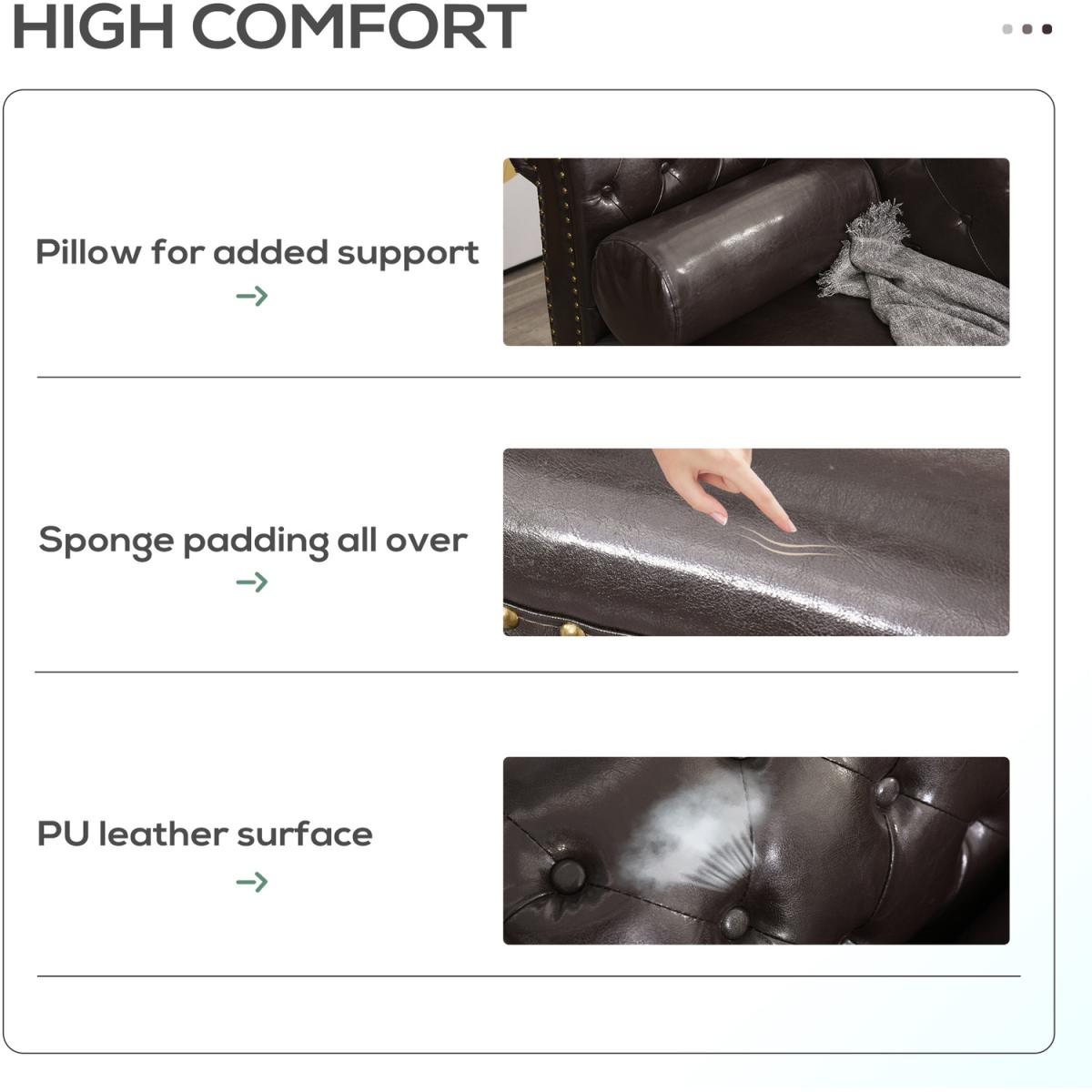 HIGH COMFORT

Pillow for added support
→

Sponge padding all over
→

PU leather surface
→